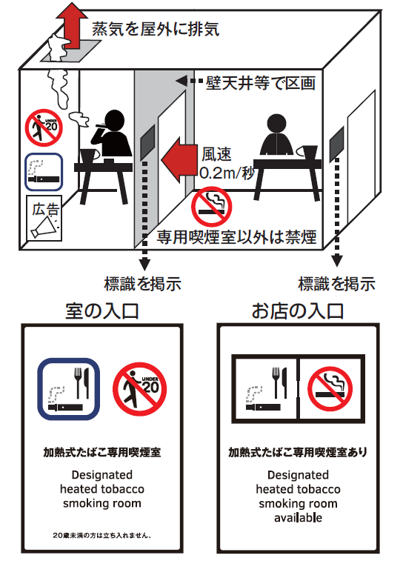 蒸気を屋外に排気

壁天井等で区画

UNDER 20

風速 0.2m/秒

広告

専用喫煙室以外は禁煙

標識を掲示

標識を掲示

室の入口

UNDER 20

加熱式たばこ専用喫煙室

Designated heated tobacco smoking room

20歳未満の方は立ち入れません。

お店の入口

加熱式たばこ専用喫煙室あり

Designated heated tobacco smoking room available