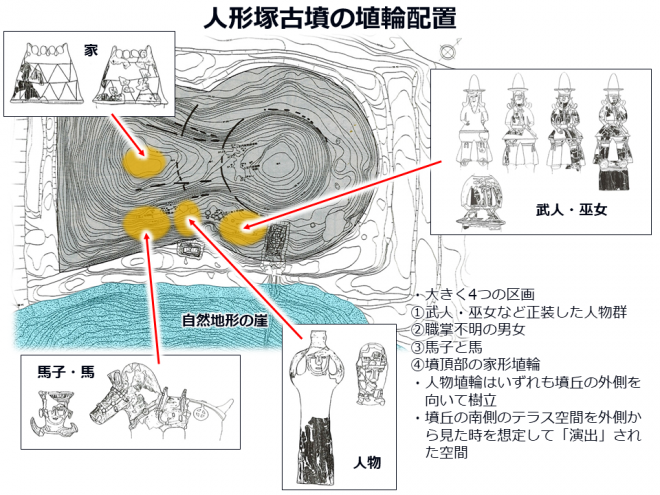 人形塚古墳の埴輪配置

家

武人・巫女

自然地形の崖

馬子・馬

人物

・大きく4つの区画
①武人・巫女など正装した人物群
②職掌不明の男女
③馬子と馬
④墳頂部の家形埴輪
・人物埴輪はいずれも墳丘の外側を向いて樹立
・墳丘の南側のテラス空間を外側から見た時を想定して「演出」された空間