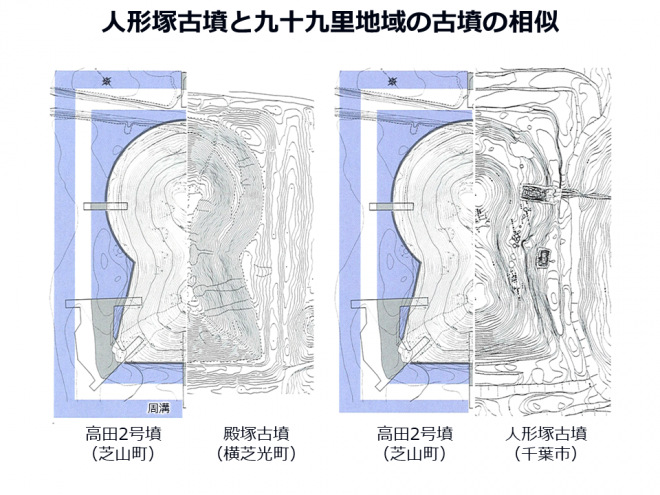 人形塚古墳と九十九里地域の古墳の相似

周溝

高田2号墳
（芝山町）

殿塚古墳
（横芝光町）

高田2号墳
（芝山町）

人形塚古墳
（千葉市）