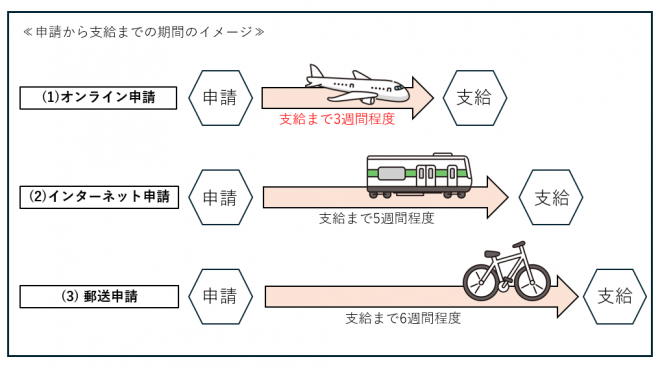 ≪申請から支給までの期間のイメージ≫

(1)オンライン申請

申請

支給まで3週間程度

支給

(2)インターネット申請

申請

支給まで5週間程度

支給

(3) 郵送申請

申請

支給まで6週間程度

支給